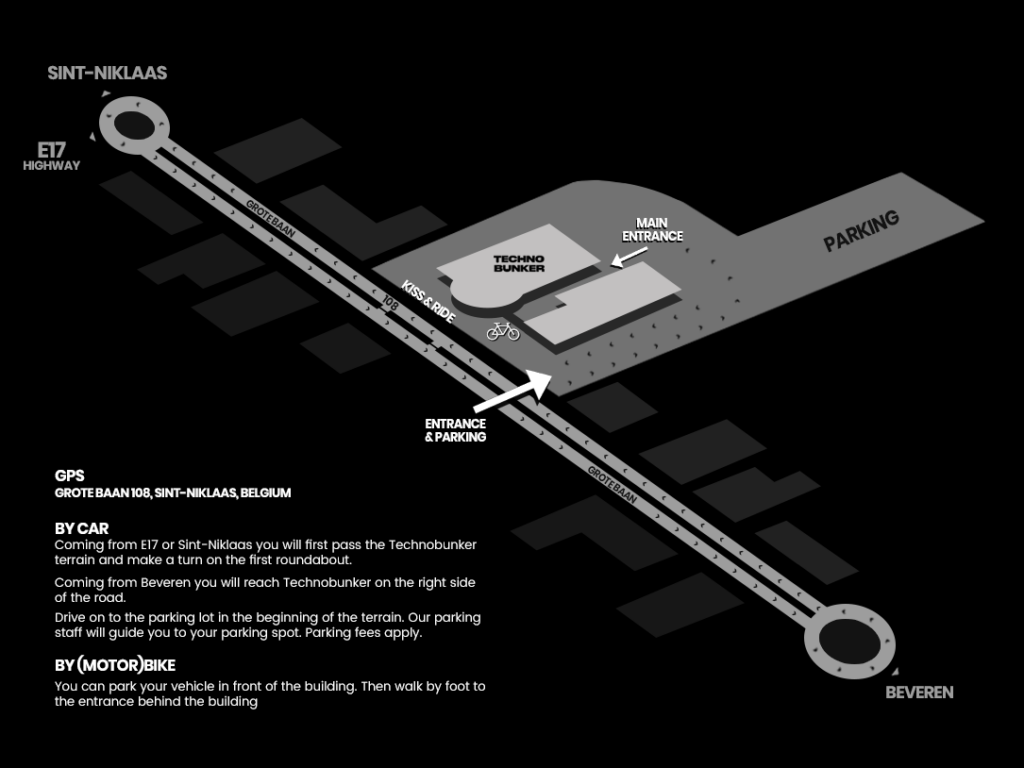 SINT-NIKLAAS

E17
HIGHWAY

GROTE BAAN

108

KISS & RIDE

TECHNO
BUNKER

MAIN
ENTRANCE

PARKING

ENTRANCE
& PARKING

GROTE BAAN

BEVEREN

GPS
GROTE BAAN 108, SINT-NIKLAAS, BELGIUM

BY CAR
Coming from E17 or Sint-Niklaas you will first pass the Technobunker terrain and make a turn on the first roundabout.

Coming from Beveren you will reach Technobunker on the right side of the road.

Drive on to the parking lot in the beginning of the terrain. Our parking staff will guide you to your parking spot. Parking fees apply.

BY (MOTOR)BIKE
You can park your vehicle in front of the building. Then walk by foot to the entrance behind the building